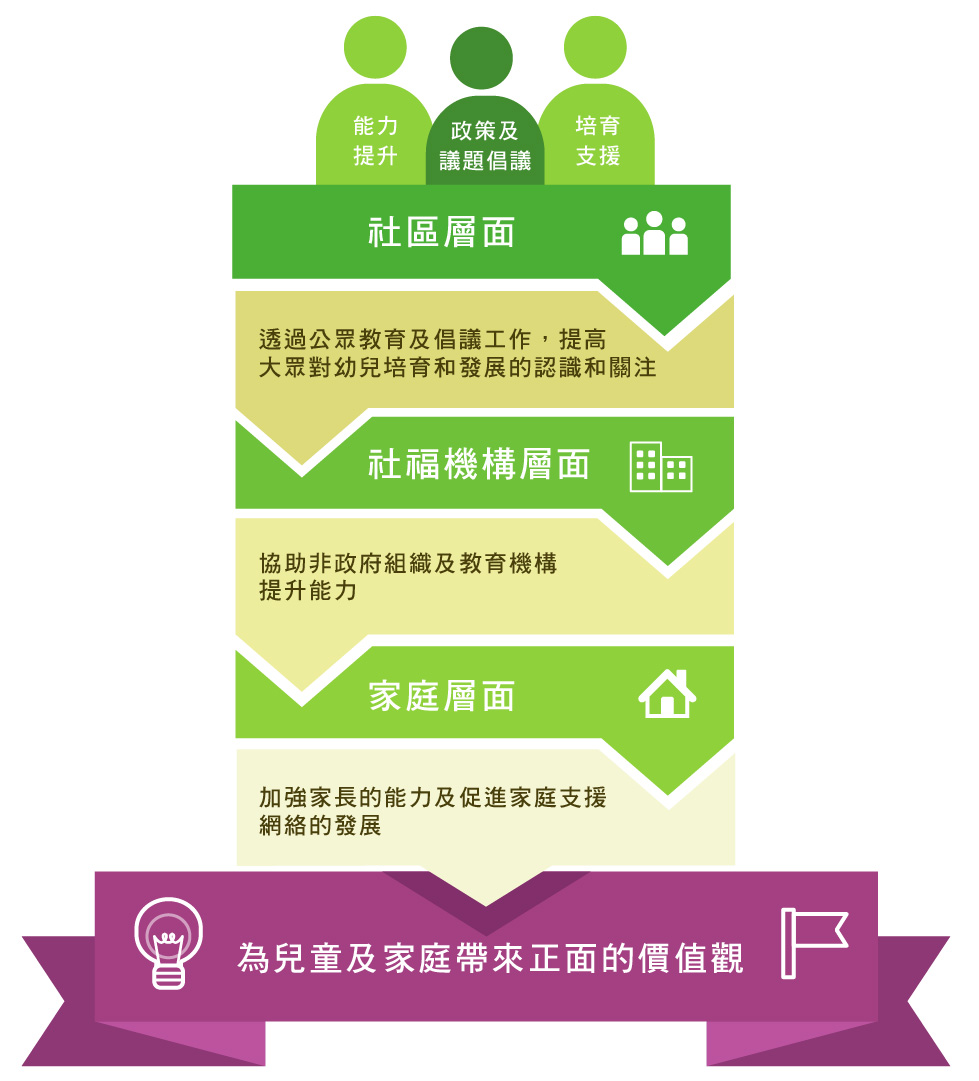 能力提升

政策及議題倡議

培育支援

社區層面

透過公眾教育及倡議工作，提高大眾對幼兒培育和發展的認識和關注

社福機構層面

協助非政府組織及教育機構提升能力

家庭層面

加強家長的能力及促進家庭支援網絡的發展

為兒童及家庭帶來正面的價值觀